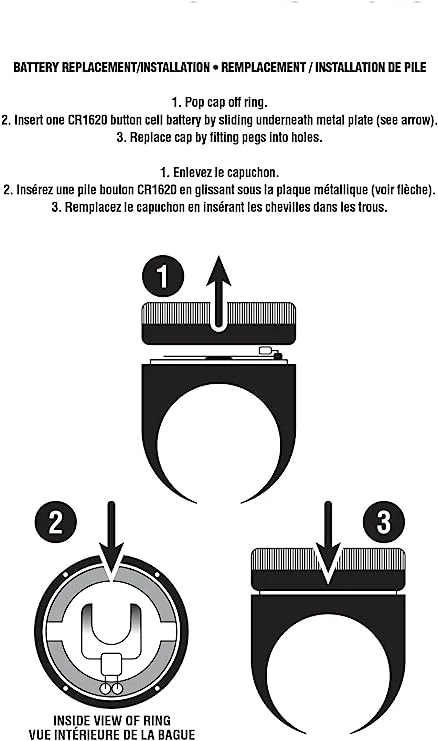 BATTERY REPLACEMENT/INSTALLATION • REMPLACEMENT / INSTALLATION DE PILE

1. Pop cap off ring.
2. Insert one CR1620 button cell battery by sliding underneath metal plate (see arrow).
3. Replace cap by fitting pegs into holes.

1. Enlevez le capuchon.
2. Insérez une pile bouton CR1620 en glissant sous la plaque métallique (voir flèche).
3. Remplacez le capuchon en insérant les chevilles dans les trous.

1

2

3

INSIDE VIEW OF RING
VUE INTÉRIEURE DE LA BAGUE